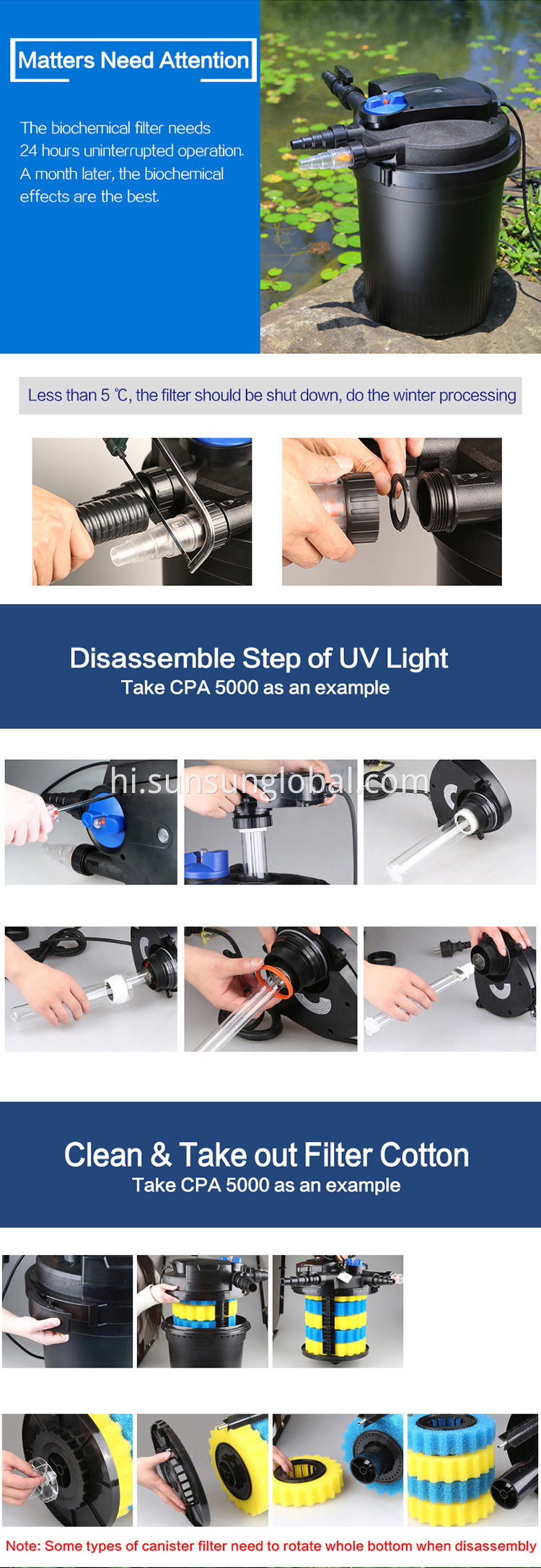 Matters Need Attention

The biochemical filter needs 24 hours uninterrupted operation. A month later, the biochemical effects are the best.

Less than 5 ℃, the filter should be shut down, do the winter processing

Disassemble Step of UV Light
Take CPA 5000 as an example

hi.sunsunglobal.com

Clean & Take out Filter Cotton
Take CPA 5000 as an example

Note: Some types of canister filter need to rotate whole bottom when disassembly